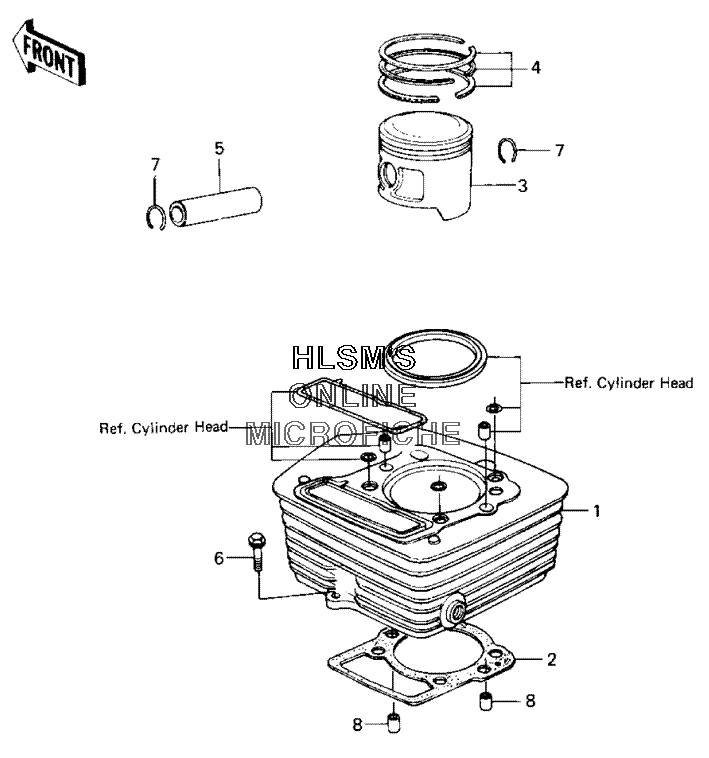 FRONT

4

7

5

7

3

HLSM'S
ONLINE
MICROFICHE

Ref. Cylinder Head

Ref. Cylinder Head

1

6

2

8

8