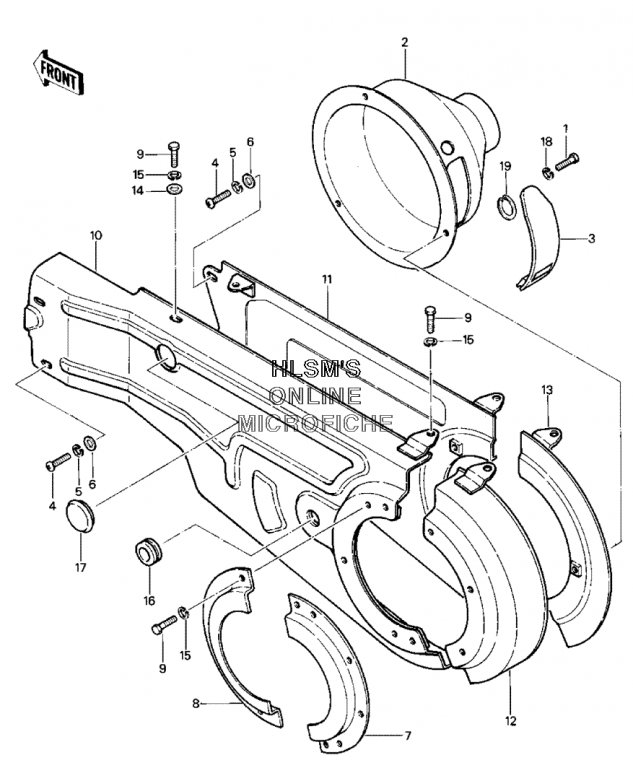 FRONT

2

1

18

19

3

9

15

14

4

5

6

10

11

9

15

HLSM'S
ONLINE
MICROFICHE

13

4

5

6

17

16

9

15

8

7

12