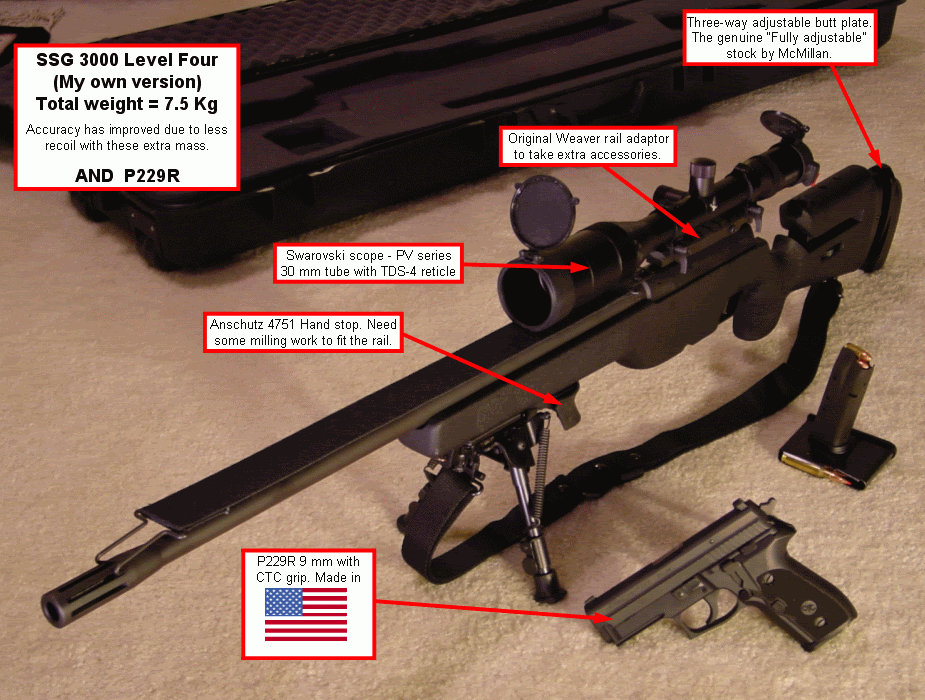 SSG 3000 Level Four
(My own version)
Total weight = 7.5 Kg

Accuracy has improved due to less recoil with these extra mass.

AND P229R

Three-way adjustable butt plate. The genuine "Fully adjustable" stock by McMillan.

Original Weaver rail adaptor to take extra accessories.

Swarovski scope - PV series 30 mm tube with TDS-4 reticle

Anschutz 4751 Hand stop. Need some milling work to fit the rail.

P229R 9 mm with CTC grip. Made in