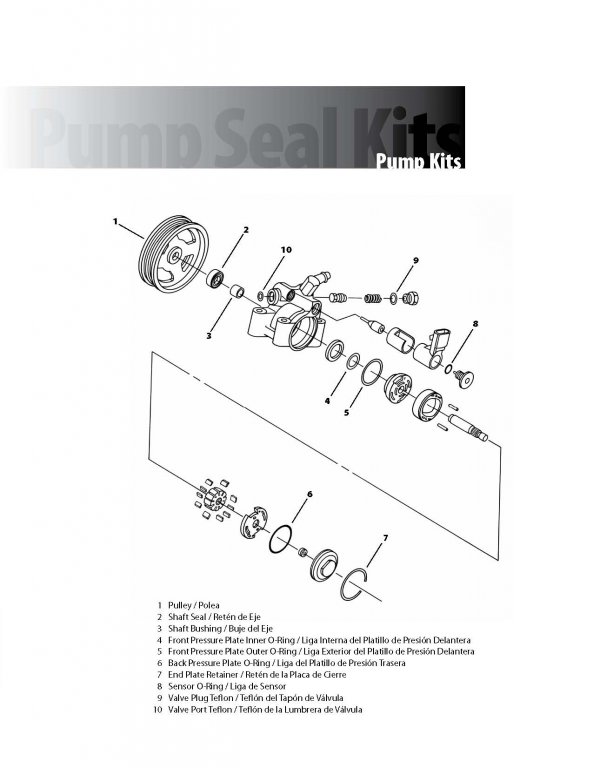 Pump Seal Kits

Pump Kits

1

2

10

9

3

8

4

5

6

7

1 Pulley / Polea
2 Shaft Seal / Retén de Eje
3 Shaft Bushing / Buje del Eje
4 Front Pressure Plate Inner O-Ring / Liga Interna del Platillo de Presión Delantera
5 Front Pressure Plate Outer O-Ring / Liga Exterior del Platillo de Presión Delantera
6 Back Pressure Plate O-Ring / Liga del Platillo de Presión Trasera
7 End Plate Retainer / Retén de la Placa de Cierre
8 Sensor O-Ring / Liga de Sensor
9 Valve Plug Teflon / Teflón del Tapón de Válvula
10 Valve Port Teflon / Teflón de la Lumbrera de Válvula