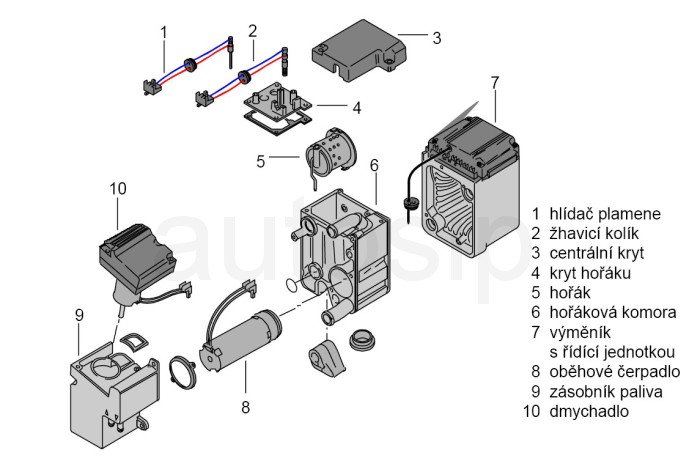 1
2
3
4
5
6
7
10
9
8

autosip

1 hlídač plamene
2 žhavicí kolík
3 centrální kryt
4 kryt hořáku
5 hořák
6 hořáková komora
7 výměník
s řídící jednotkou
8 oběhové čerpadlo
9 zásobník paliva
10 dmychadlo