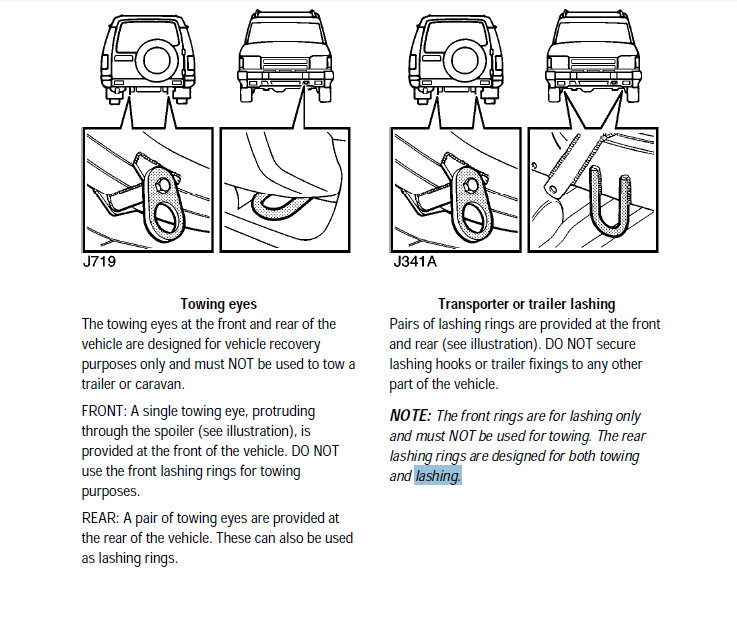 J719

Towing eyes

The towing eyes at the front and rear of the vehicle are designed for vehicle recovery purposes only and must NOT be used to tow a trailer or caravan.

FRONT: A single towing eye, protruding through the spoiler (see illustration), is provided at the front of the vehicle. DO NOT use the front lashing rings for towing purposes.

REAR: A pair of towing eyes are provided at the rear of the vehicle. These can also be used as lashing rings.

J341A

Transporter or trailer lashing

Pairs of lashing rings are provided at the front and rear (see illustration). DO NOT secure lashing hooks or trailer fixings to any other part of the vehicle.

NOTE: The front rings are for lashing only and must NOT be used for towing. The rear lashing rings are designed for both towing and lashing.