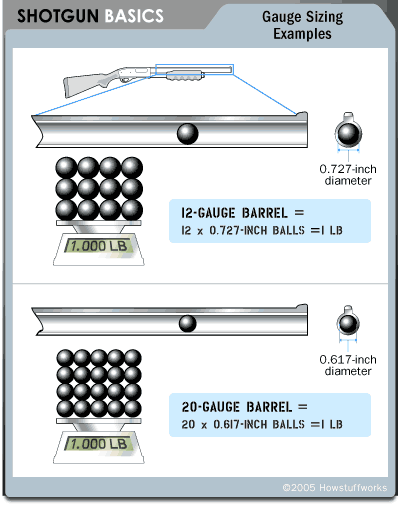 SHOTGUN BASICS

Gauge Sizing Examples

0.727-inch diameter

1.000 LB

12-GAUGE BARREL =
12 x 0.727-INCH BALLS =1 LB

0.617-inch diameter

1.000 LB

20-GAUGE BARREL =
20 x 0.617-INCH BALLS =1 LB

©2005 Howstuffworks