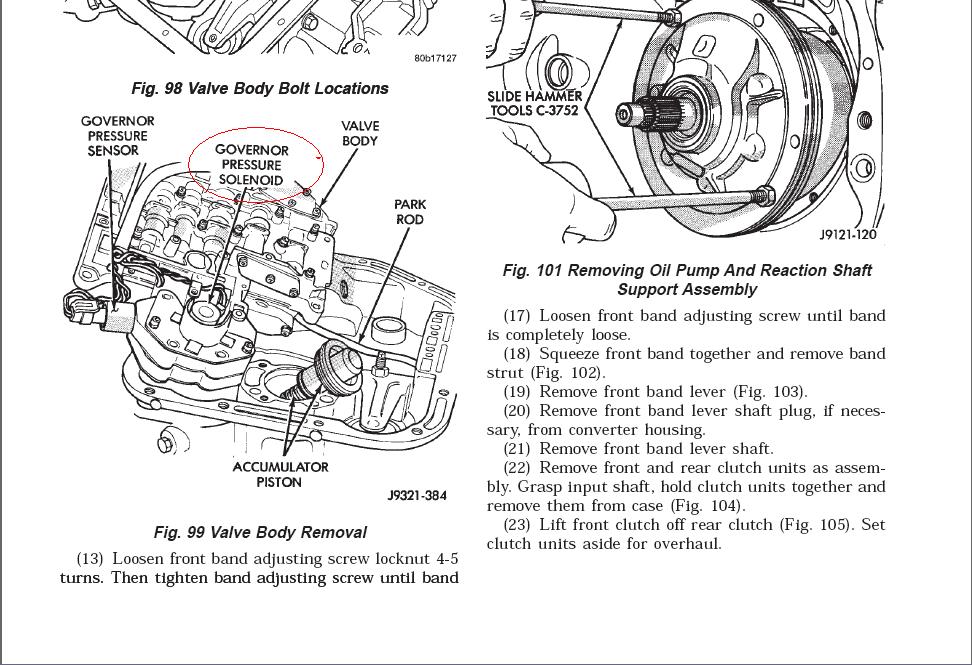 80b17127

Fig. 98 Valve Body Bolt Locations

GOVERNOR PRESSURE SENSOR

GOVERNOR PRESSURE SOLENOID

VALVE BODY

PARK ROD

ACCUMULATOR PISTON

J9321-384

Fig. 99 Valve Body Removal

(13) Loosen front band adjusting screw locknut 4-5 turns. Then tighten band adjusting screw until band

SLIDE HAMMER TOOLS C-3752

J9121-120

Fig. 101 Removing Oil Pump And Reaction Shaft Support Assembly

(17) Loosen front band adjusting screw until band is completely loose.
(18) Squeeze front band together and remove band strut (Fig. 102).
(19) Remove front band lever (Fig. 103).
(20) Remove front band lever shaft plug, if necessary, from converter housing.
(21) Remove front band lever shaft.
(22) Remove front and rear clutch units as assembly. Grasp input shaft, hold clutch units together and remove them from case (Fig. 104).
(23) Lift front clutch off rear clutch (Fig. 105). Set clutch units aside for overhaul.