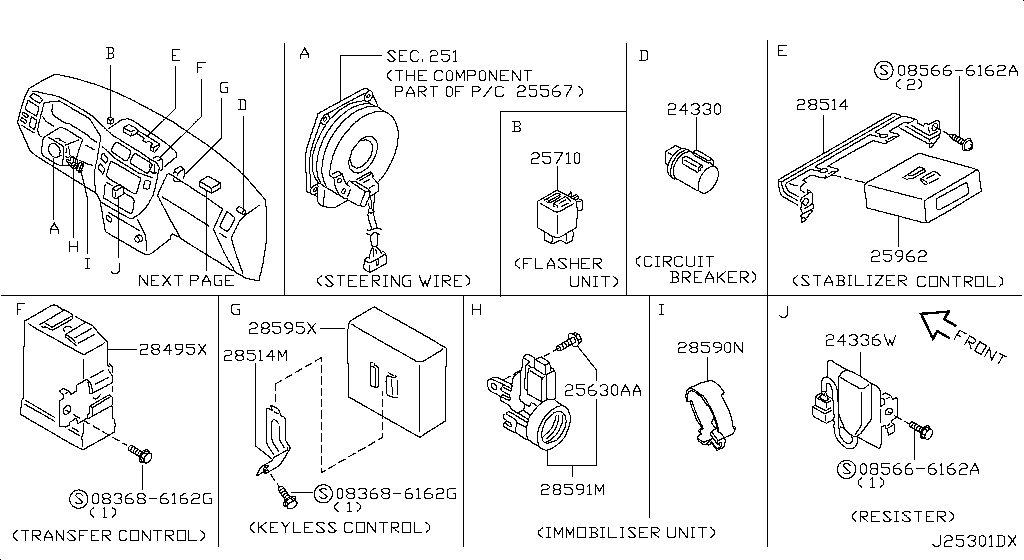 B
E
F
G
D
A
H
I
J
NEXT PAGE

A
SEC. 251
(THE COMPONENT PART OF P/C 25567)
(STEERING WIRE)

B
25710
(FLASHER UNIT)

D
24330
(CIRCUIT BREAKER)

E
Ⓢ08566-6162A
(2)
28514
25962
(STABILIZER CONTROL)

F
28495X
Ⓢ08368-6162G
(1)
(TRANSFER CONTROL)

G
28595X
28514M
Ⓢ08368-6162G
(1)
(KEYLESS CONTROL)

H
25630AA
28591M
(IMMOBILISER UNIT)

I
28590N

J
FRONT
24336W
Ⓢ08566-6162A
(1)
(RESISTER)

J25301DX