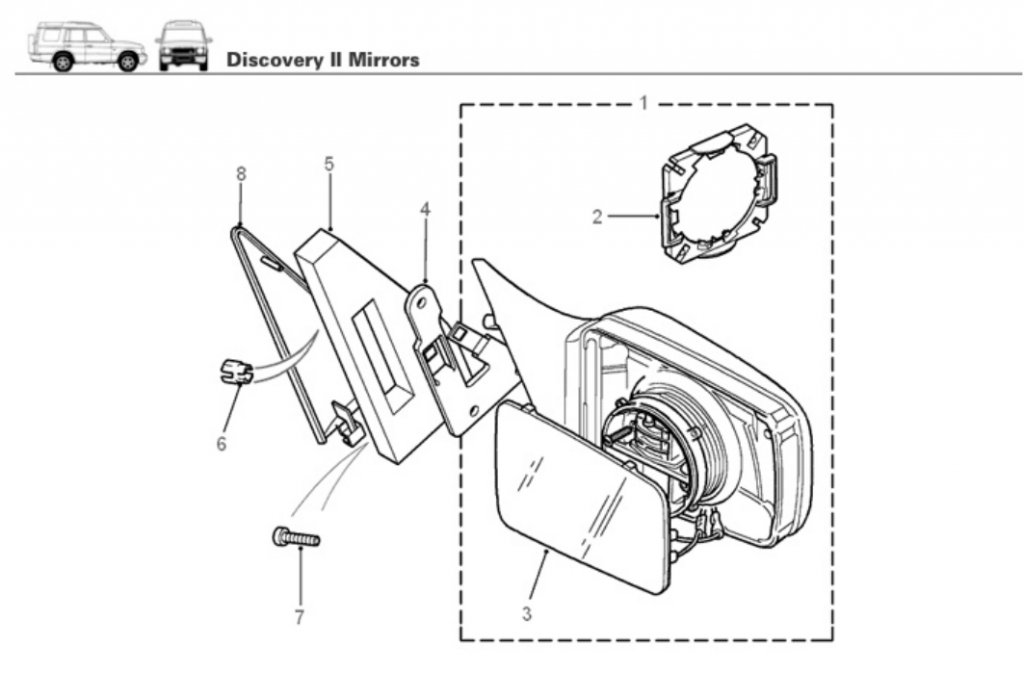 Discovery II Mirrors

1
8
5
4
2
6
7
3