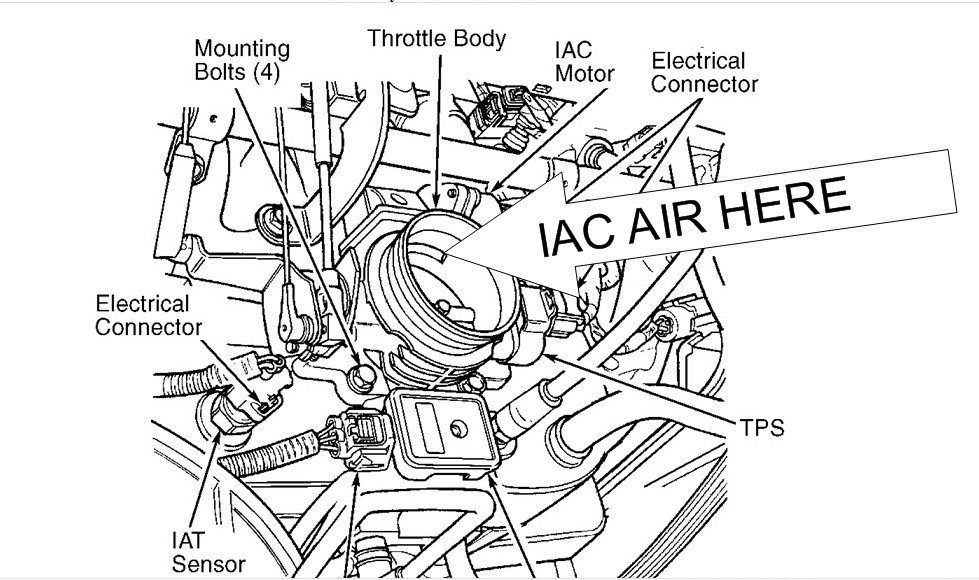 Mounting Bolts (4)

Throttle Body

IAC Motor

Electrical Connector

IAC AIR HERE

Electrical Connector

TPS

IAT Sensor