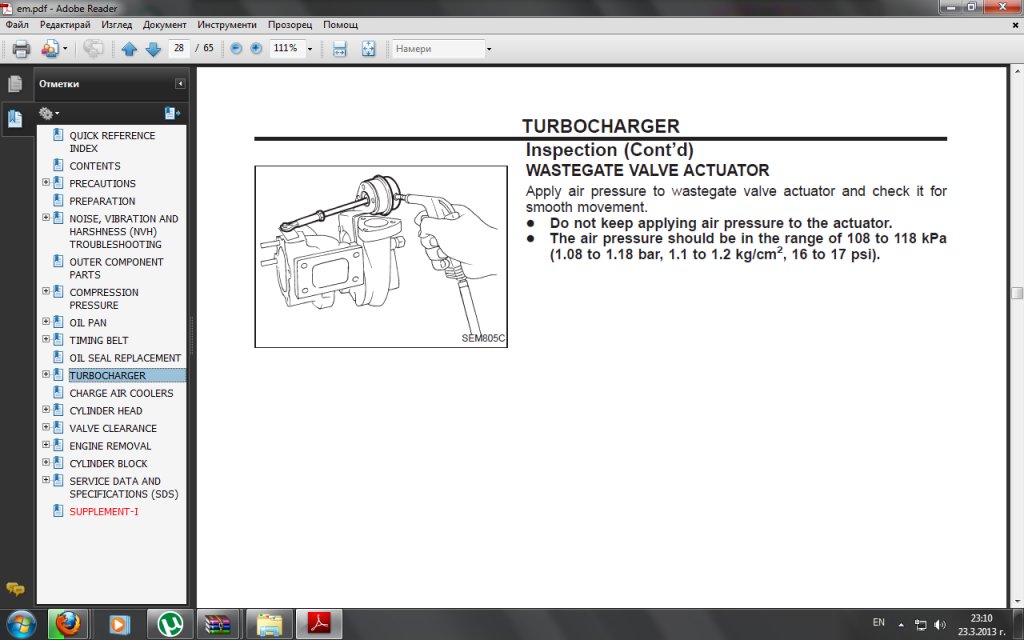 em.pdf - Adobe Reader

Файл Редактирай Изглед Документ Инструменти Прозорец Помощ

28 / 65 111% Намери

Отметки

QUICK REFERENCE INDEX
CONTENTS
PRECAUTIONS
PREPARATION
NOISE, VIBRATION AND HARSHNESS (NVH) TROUBLESHOOTING
OUTER COMPONENT PARTS
COMPRESSION PRESSURE
OIL PAN
TIMING BELT
OIL SEAL REPLACEMENT
TURBOCHARGER
CHARGE AIR COOLERS
CYLINDER HEAD
VALVE CLEARANCE
ENGINE REMOVAL
CYLINDER BLOCK
SERVICE DATA AND SPECIFICATIONS (SDS)
SUPPLEMENT-I

TURBOCHARGER

Inspection (Cont'd)

WASTEGATE VALVE ACTUATOR

Apply air pressure to wastegate valve actuator and check it for smooth movement.

● Do not keep applying air pressure to the actuator.
● The air pressure should be in the range of 108 to 118 kPa (1.08 to 1.18 bar, 1.1 to 1.2 kg/cm$^2$, 16 to 17 psi).

SEM805C

EN 23:10 23.3.2013 г.