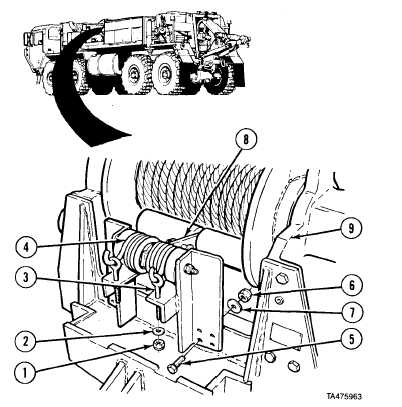 8
9
4
3
6
7
2
5
1
TA475963