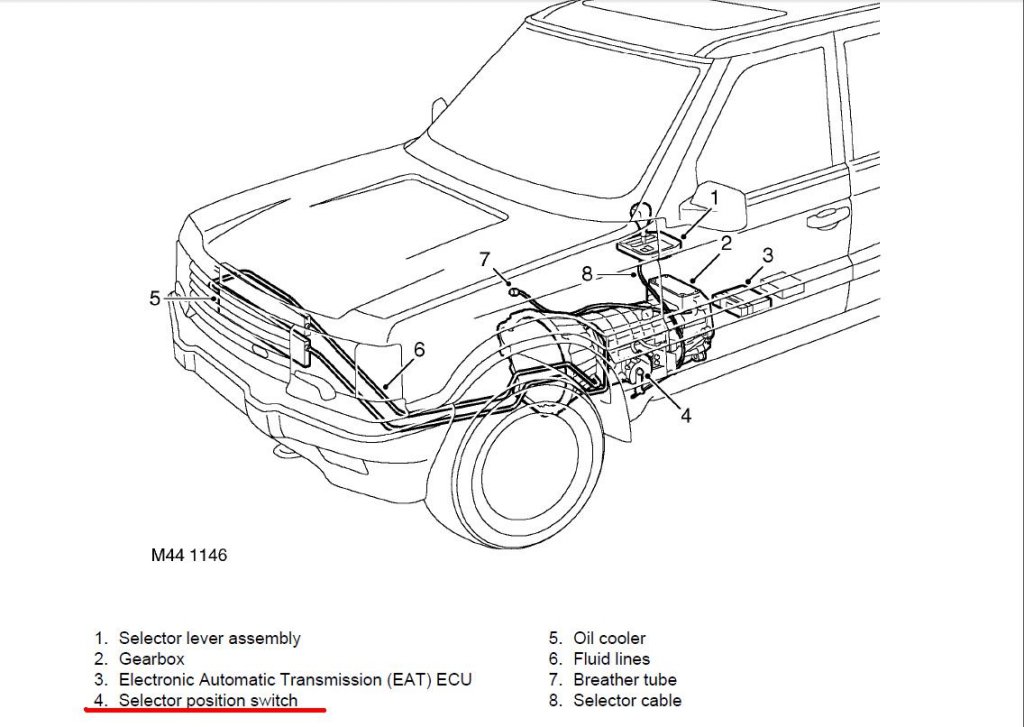 1
2
3
7
8
5
6
4

M44 1146

1. Selector lever assembly
2. Gearbox
3. Electronic Automatic Transmission (EAT) ECU
4. Selector position switch

5. Oil cooler
6. Fluid lines
7. Breather tube
8. Selector cable