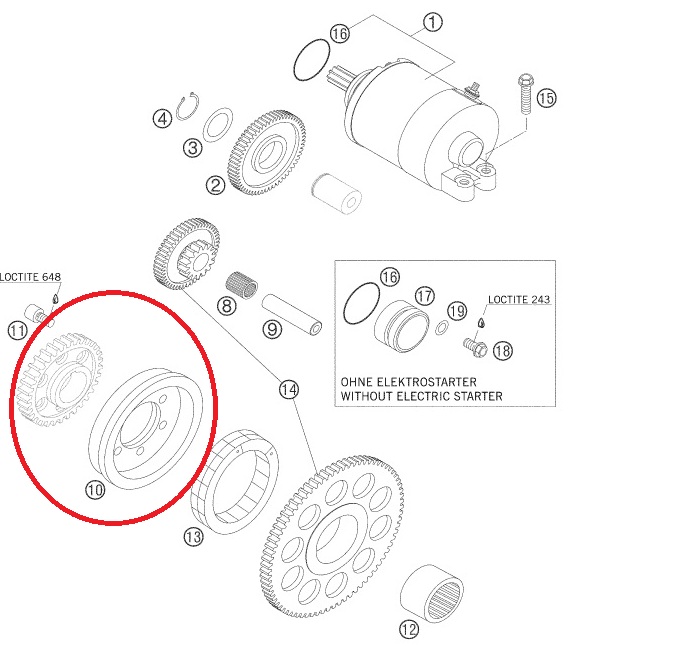 16
1
15
4
3
2
LOCTITE 648
11
8
9
16
17
19
LOCTITE 243
18
OHNE ELEKTROSTARTER
WITHOUT ELECTRIC STARTER
14
10
13
12