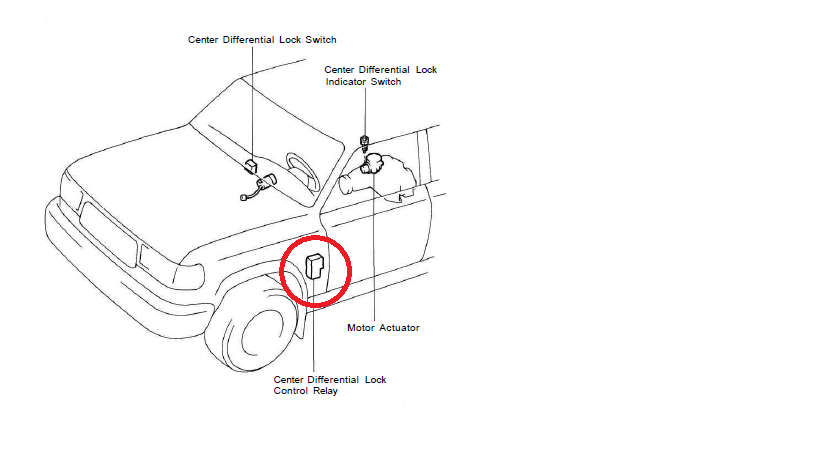 Center Differential Lock Switch

Center Differential Lock Indicator Switch

Motor Actuator

Center Differential Lock Control Relay