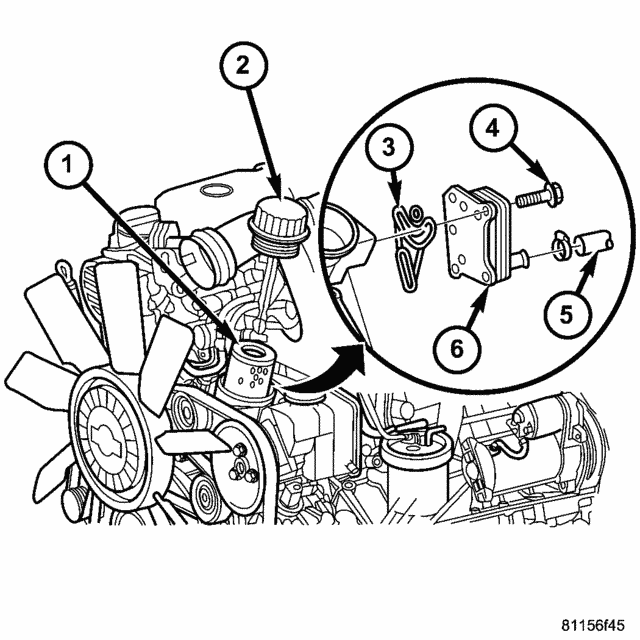 2
1
3
4
5
6
81156f45