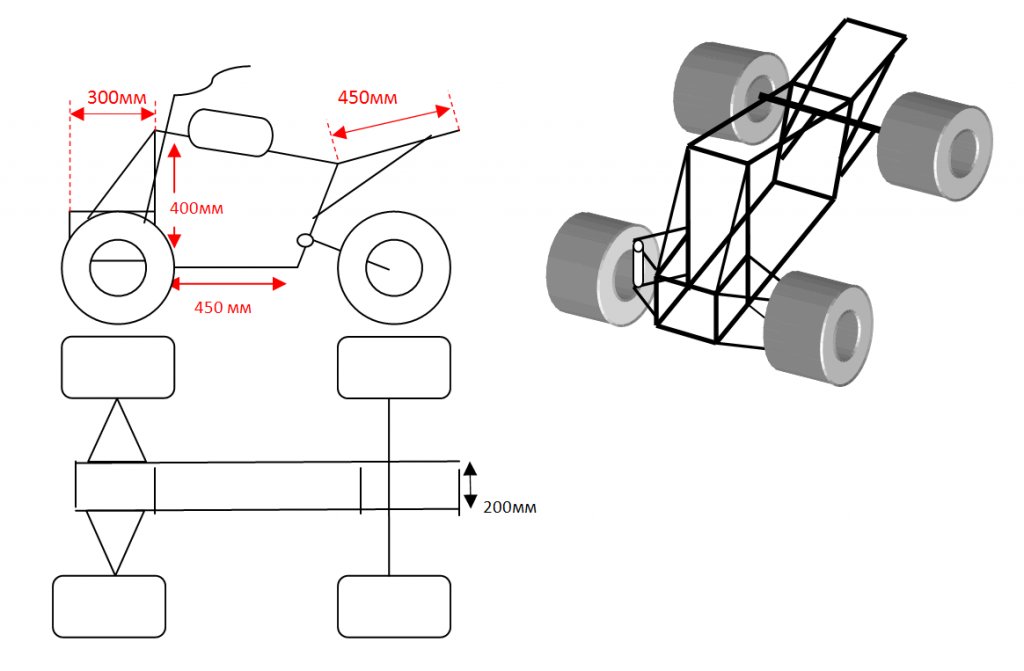 300мм
450мм
400мм
450 мм
200мм