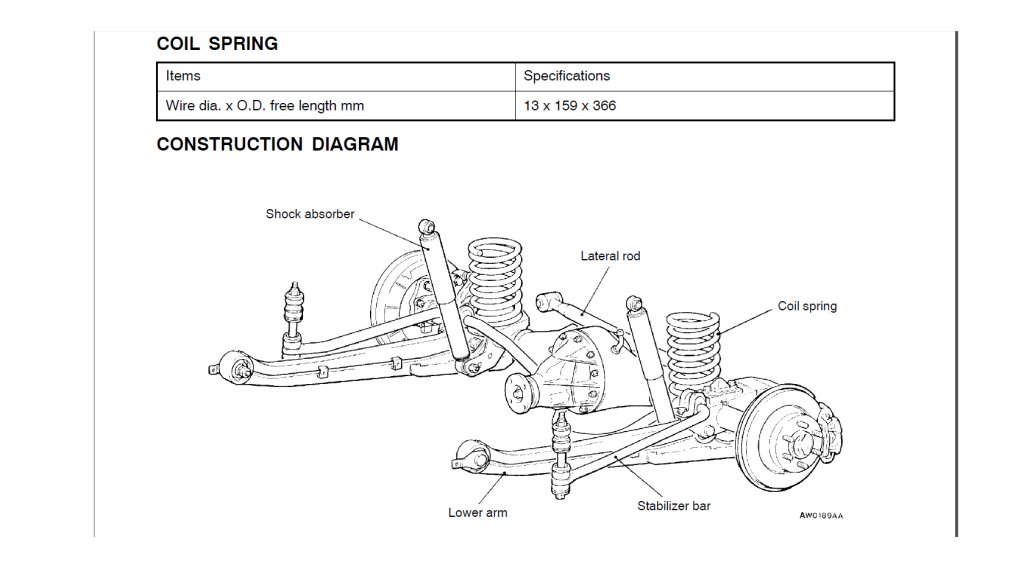 COIL SPRING

| Items | Specifications |
|---|---|
| Wire dia. x O.D. free length mm | 13 x 159 x 366 |

CONSTRUCTION DIAGRAM

Shock absorber

Lateral rod

Coil spring

Lower arm

Stabilizer bar

AW0189AA