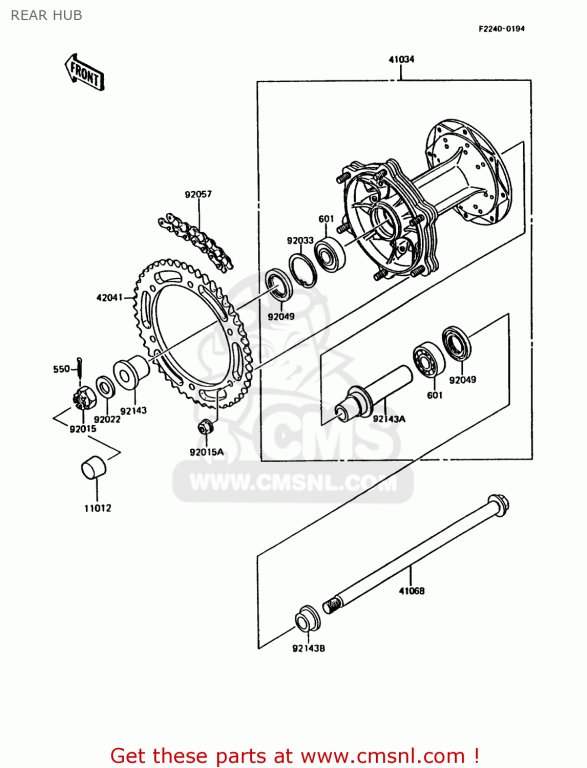 REAR HUB

F2240-0194

FRONT

41034

92057

601

92033

42041

92049

550

601

92049

92022

92143

92143A

92015

92015A

CMS

WWW.CMSNL.COM

11012

41068

92143B

Get these parts at www.cmsnl.com !