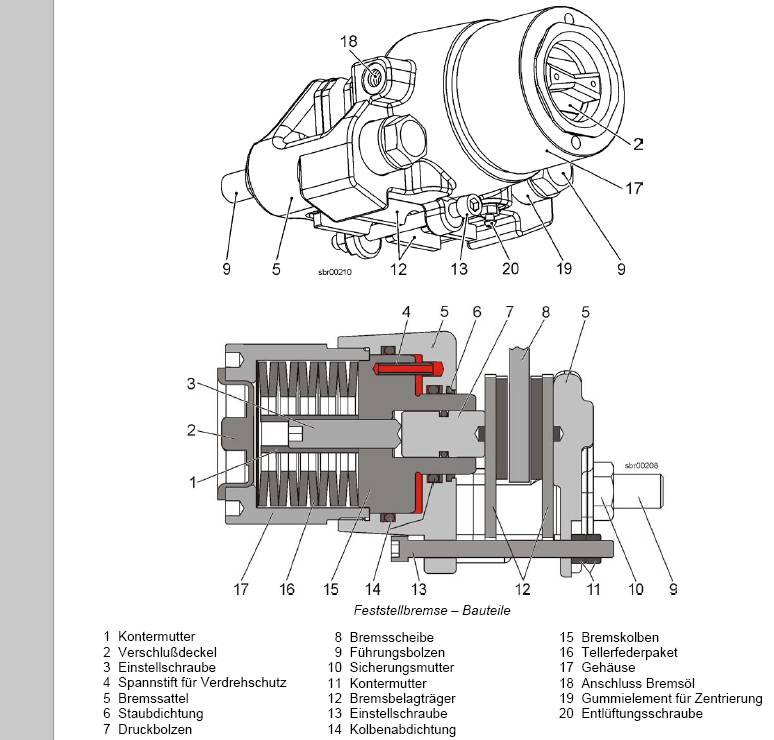 18
2
17
9
5
12
13
20
19
9
sbr00210

4 5 6 7 8 5
3
2
1
sbr00208
17 16 15 14 13 12 11 10 9

Feststellbremse – Bauteile

1 Kontermutter
2 Verschlußdeckel
3 Einstellschraube
4 Spannstift für Verdrehschutz
5 Bremssattel
6 Staubdichtung
7 Druckbolzen

8 Bremsscheibe
9 Führungsbolzen
10 Sicherungsmutter
11 Kontermutter
12 Bremsbelagträger
13 Einstellschraube
14 Kolbenabdichtung

15 Bremskolben
16 Tellerfederpaket
17 Gehäuse
18 Anschluss Bremsöl
19 Gummielement für Zentrierung
20 Entlüftungsschraube