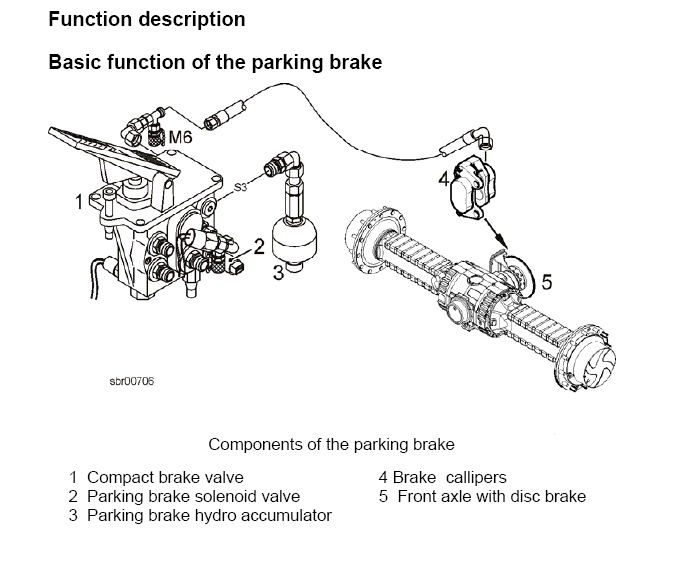 Function description

Basic function of the parking brake

M6

S3

1

2

3

4

5

sbr00706

Components of the parking brake

1 Compact brake valve
2 Parking brake solenoid valve
3 Parking brake hydro accumulator

4 Brake callipers
5 Front axle with disc brake