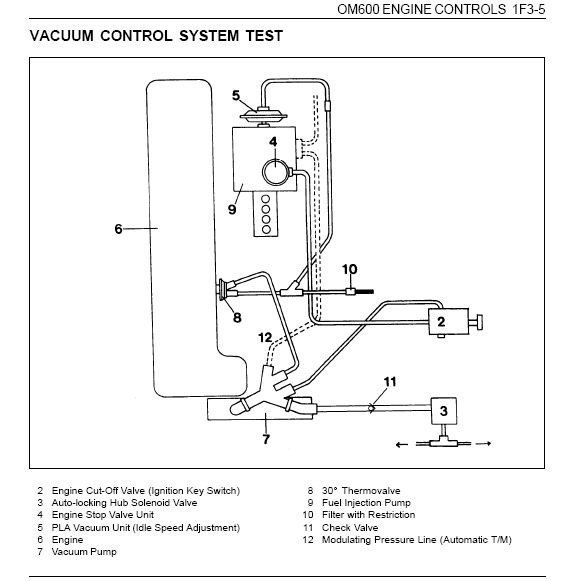 OM600 ENGINE CONTROLS 1F3-5

VACUUM CONTROL SYSTEM TEST

5
4
9
6
10
8
2
12
11
3
7

2 Engine Cut-Off Valve (Ignition Key Switch)
3 Auto-locking Hub Solenoid Valve
4 Engine Stop Valve Unit
5 PLA Vacuum Unit (Idle Speed Adjustment)
6 Engine
7 Vacuum Pump

8 30° Thermovalve
9 Fuel Injection Pump
10 Filter with Restriction
11 Check Valve
12 Modulating Pressure Line (Automatic T/M)