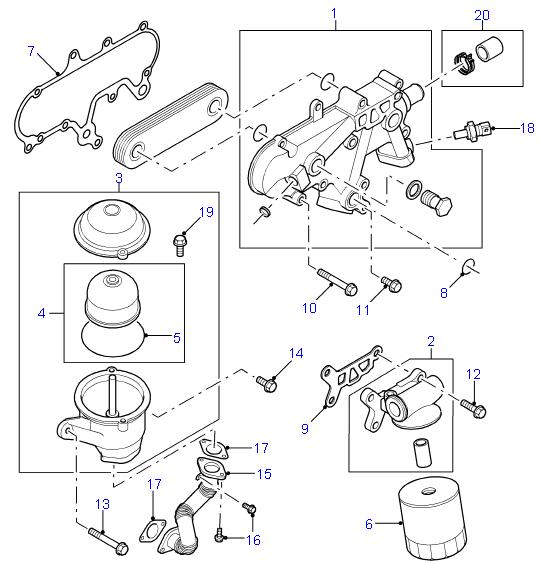 1
20
7
18
3
19
4
5
10
11
8
14
2
12
9
17
15
17
13
16
6