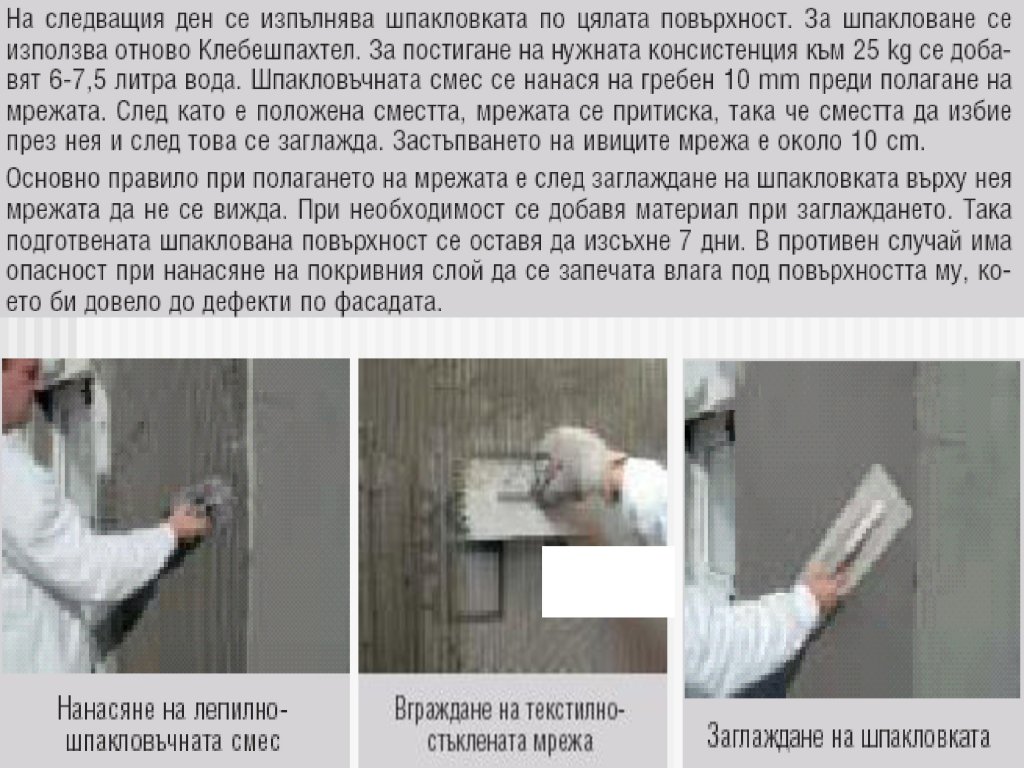 На следващия ден се изпълнява шпакловката по цялата повърхност. За шпакловане се използва отново Клебешпахтел. За постигане на нужната консистенция към 25 kg се добавят 6-7,5 литра вода. Шпакловъчната смес се нанася на гребен 10 mm преди полагане на мрежата. След като е положена сместта, мрежата се притиска, така че сместта да избие през нея и след това се заглажда. Застъпването на ивиците мрежа е около 10 cm.

Основно правило при полагането на мрежата е след заглаждане на шпакловката върху нея мрежата да не се вижда. При необходимост се добавя материал при заглаждането. Така подготвената шпаклована повърхност се оставя да изсъхне 7 дни. В противен случай има опасност при нанасяне на покривния слой да се запечата влага под повърхността му, което би довело до дефекти по фасадата.

Нанасяне на лепилно-шпакловъчната смес

Вграждане на текстилно-стъклената мрежа

Заглаждане на шпакловката