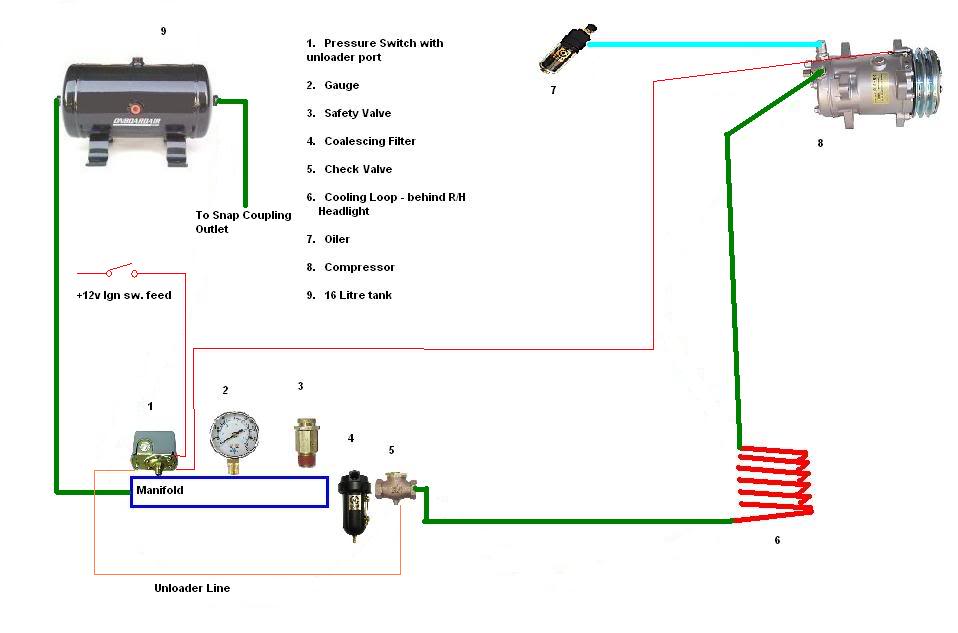 9

ONBOARDAIR

1. Pressure Switch with unloader port

2. Gauge

3. Safety Valve

4. Coalescing Filter

5. Check Valve

6. Cooling Loop - behind R/H Headlight

7. Oiler

8. Compressor

9. 16 Litre tank

7

8

To Snap Coupling Outlet

+12v Ign sw. feed

1

2

3

4

5

Manifold

6

Unloader Line