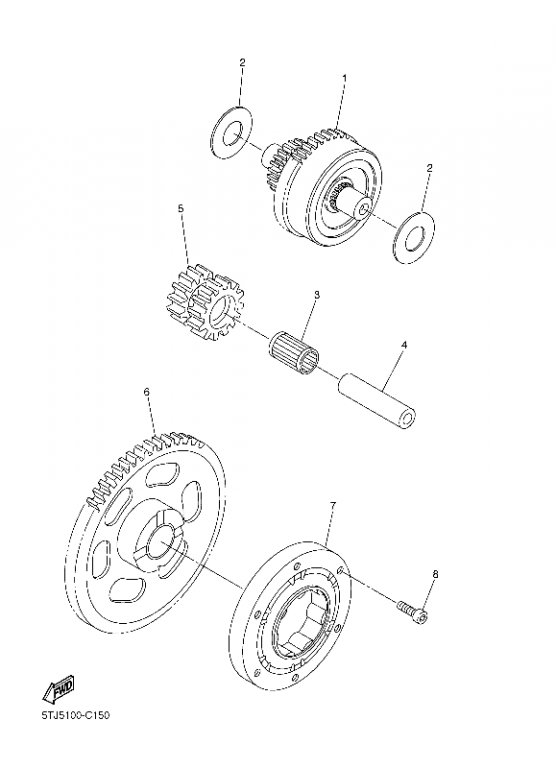 2
1
2
5
3
4
6
7
8
FWD
5TJ5100-C150