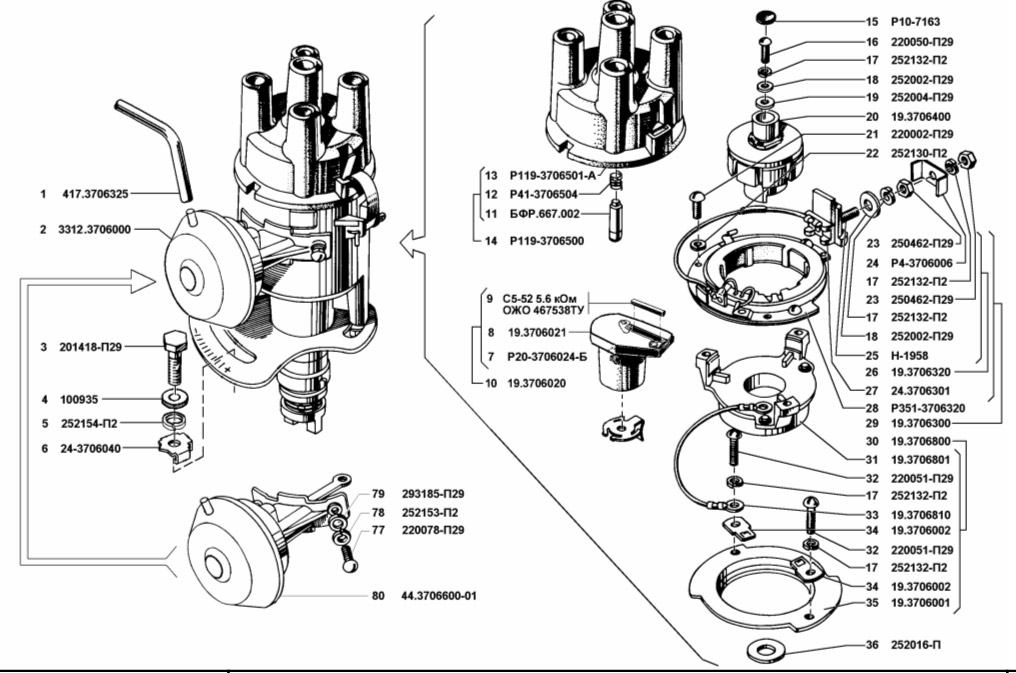 1 417.3706325
2 3312.3706000
3 201418-П29
4 100935
5 252154-П2
6 24-3706040
79 293185-П29
78 252153-П2
77 220078-П29
80 44.3706600-01
13 Р119-3706501-А
12 Р41-3706504
11 БФР.667.002
14 Р119-3706500
9 С5-52 5.6 кОм ОЖО 467538ТУ
8 19.3706021
7 Р20-3706024-Б
10 19.3706020
15 Р10-7163
16 220050-П29
17 252132-П2
18 252002-П29
19 252004-П29
20 19.3706400
21 220002-П29
22 252130-П2
23 250462-П29
24 Р4-3706006
17 252132-П2
23 250462-П29
17 252132-П2
18 252002-П29
25 Н-1958
26 19.3706320
27 24.3706301
28 Р351-3706320
29 19.3706300
30 19.3706800
31 19.3706801
32 220051-П29
17 252132-П2
33 19.3706810
34 19.3706002
32 220051-П29
17 252132-П2
34 19.3706002
35 19.3706001
36 252016-П