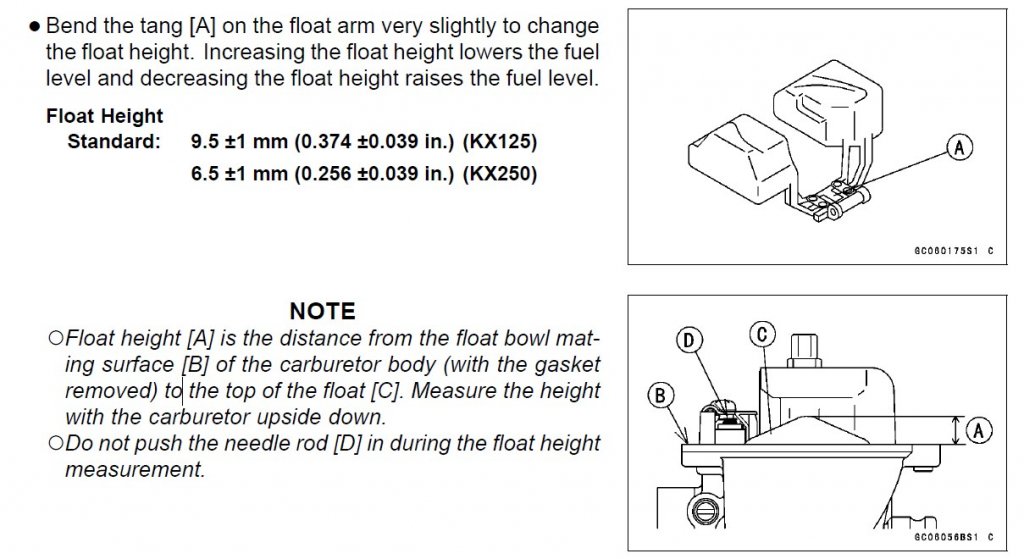 ● Bend the tang [A] on the float arm very slightly to change the float height. Increasing the float height lowers the fuel level and decreasing the float height raises the fuel level.

Float Height
Standard: 9.5 ±1 mm (0.374 ±0.039 in.) (KX125)
6.5 ±1 mm (0.256 ±0.039 in.) (KX250)

A

GC060175S1 C

NOTE
○Float height [A] is the distance from the float bowl mating surface [B] of the carburetor body (with the gasket removed) to the top of the float [C]. Measure the height with the carburetor upside down.
○Do not push the needle rod [D] in during the float height measurement.

D
C
B
A

GC06056BS1 C