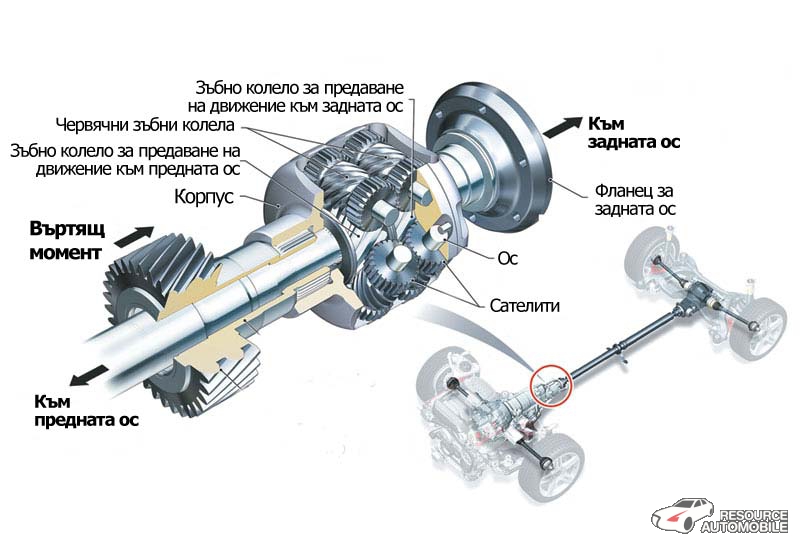 Зъбно колело за предаване на движение към задната ос

Червячни зъбни колела

Зъбно колело за предаване на движение към предната ос

Корпус

Въртящ момент

Към задната ос

Фланец за задната ос

Ос

Сателити

Към предната ос

RESOURCE AUTOMOBILE