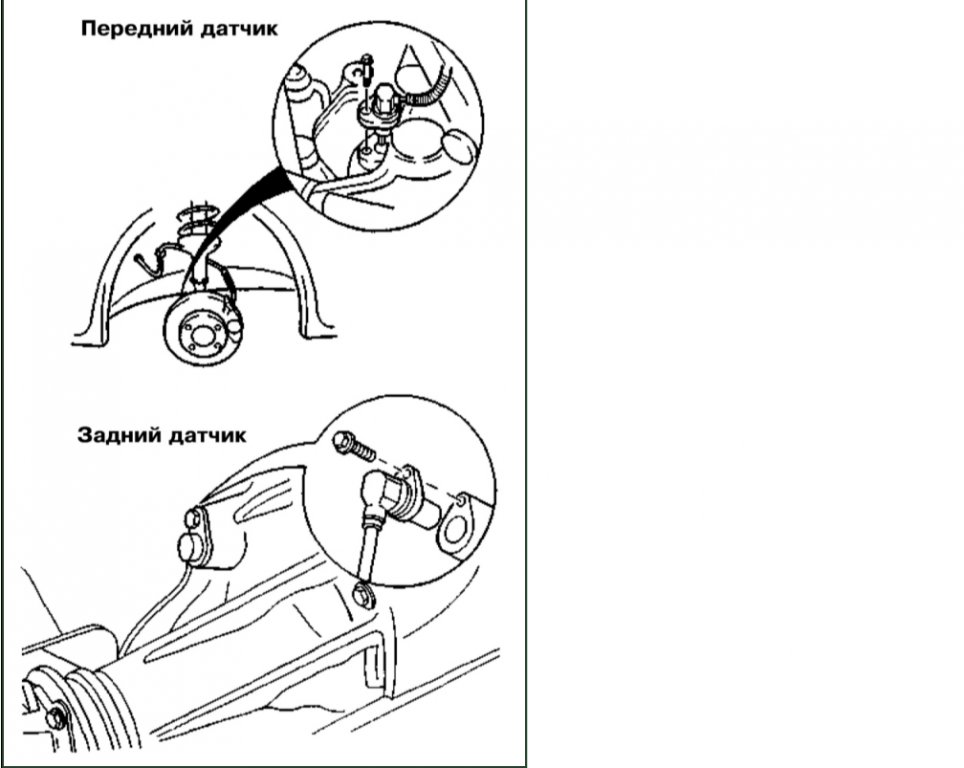 Передний датчик

Задний датчик