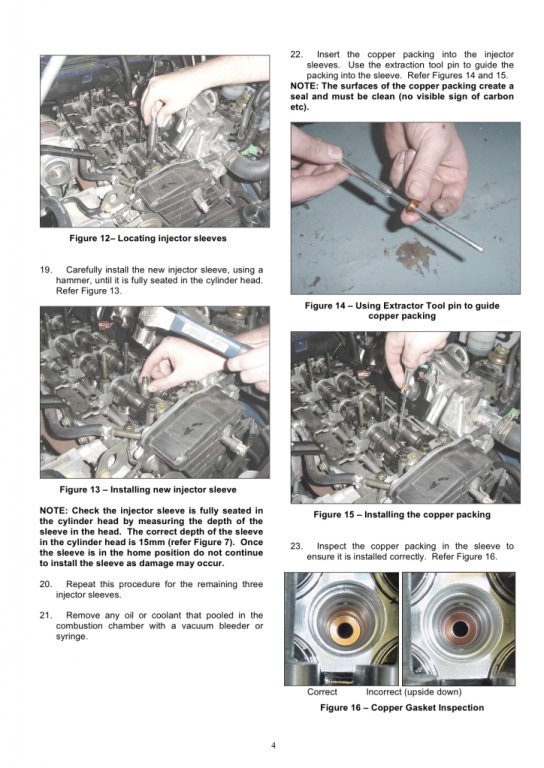 Figure 12– Locating injector sleeves

19. Carefully install the new injector sleeve, using a hammer, until it is fully seated in the cylinder head. Refer Figure 13.

Figure 13 – Installing new injector sleeve

NOTE: Check the injector sleeve is fully seated in the cylinder head by measuring the depth of the sleeve in the head. The correct depth of the sleeve in the cylinder head is 15mm (refer Figure 7). Once the sleeve is in the home position do not continue to install the sleeve as damage may occur.

20. Repeat this procedure for the remaining three injector sleeves.

21. Remove any oil or coolant that pooled in the combustion chamber with a vacuum bleeder or syringe.

22. Insert the copper packing into the injector sleeves. Use the extraction tool pin to guide the packing into the sleeve. Refer Figures 14 and 15.

NOTE: The surfaces of the copper packing create a seal and must be clean (no visible sign of carbon etc).

Figure 14 – Using Extractor Tool pin to guide copper packing

Figure 15 – Installing the copper packing

23. Inspect the copper packing in the sleeve to ensure it is installed correctly. Refer Figure 16.

Correct Incorrect (upside down)

Figure 16 – Copper Gasket Inspection

4