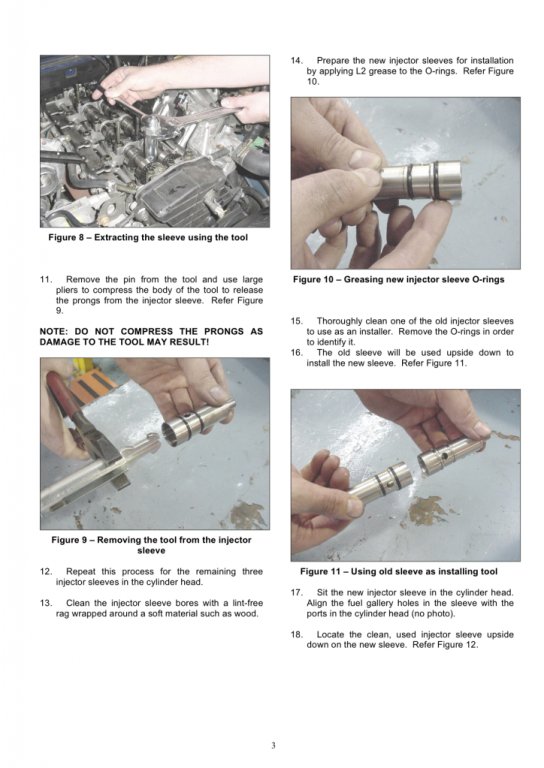 Figure 8 – Extracting the sleeve using the tool

11. Remove the pin from the tool and use large pliers to compress the body of the tool to release the prongs from the injector sleeve. Refer Figure 9.

NOTE: DO NOT COMPRESS THE PRONGS AS DAMAGE TO THE TOOL MAY RESULT!

Figure 9 – Removing the tool from the injector sleeve

12. Repeat this process for the remaining three injector sleeves in the cylinder head.

13. Clean the injector sleeve bores with a lint-free rag wrapped around a soft material such as wood.

14. Prepare the new injector sleeves for installation by applying L2 grease to the O-rings. Refer Figure 10.

Figure 10 – Greasing new injector sleeve O-rings

15. Thoroughly clean one of the old injector sleeves to use as an installer. Remove the O-rings in order to identify it.

16. The old sleeve will be used upside down to install the new sleeve. Refer Figure 11.

Figure 11 – Using old sleeve as installing tool

17. Sit the new injector sleeve in the cylinder head. Align the fuel gallery holes in the sleeve with the ports in the cylinder head (no photo).

18. Locate the clean, used injector sleeve upside down on the new sleeve. Refer Figure 12.

3