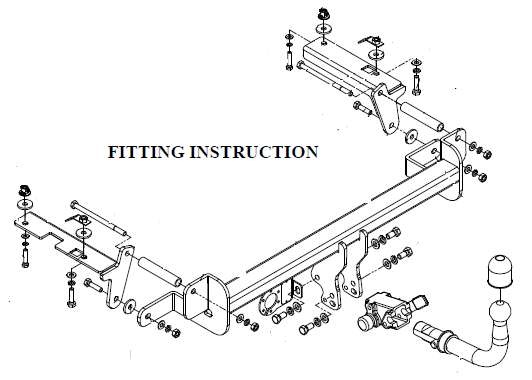 FITTING INSTRUCTION