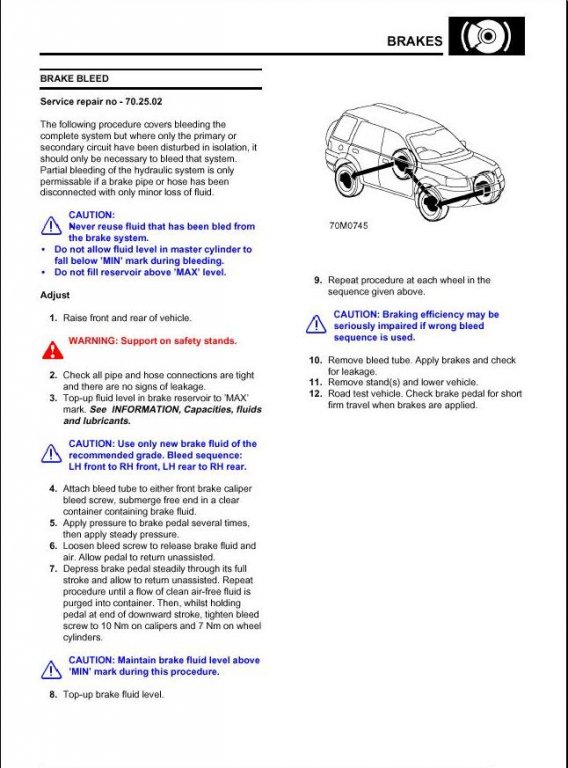 BRAKES

BRAKE BLEED

Service repair no - 70.25.02

The following procedure covers bleeding the complete system but where only the primary or secondary circuit have been disturbed in isolation, it should only be necessary to bleed that system. Partial bleeding of the hydraulic system is only permissable if a brake pipe or hose has been disconnected with only minor loss of fluid.

CAUTION:
Never reuse fluid that has been bled from the brake system.
• Do not allow fluid level in master cylinder to fall below 'MIN' mark during bleeding.
• Do not fill reservoir above 'MAX' level.

Adjust

1. Raise front and rear of vehicle.

WARNING: Support on safety stands.

2. Check all pipe and hose connections are tight and there are no signs of leakage.
3. Top-up fluid level in brake reservoir to 'MAX' mark. See INFORMATION, Capacities, fluids and lubricants.

CAUTION: Use only new brake fluid of the recommended grade. Bleed sequence: LH front to RH front, LH rear to RH rear.

4. Attach bleed tube to either front brake caliper bleed screw, submerge free end in a clear container containing brake fluid.
5. Apply pressure to brake pedal several times, then apply steady pressure.
6. Loosen bleed screw to release brake fluid and air. Allow pedal to return unassisted.
7. Depress brake pedal steadily through its full stroke and allow to return unassisted. Repeat procedure until a flow of clean air-free fluid is purged into container. Then, whilst holding pedal at end of downward stroke, tighten bleed screw to 10 Nm on calipers and 7 Nm on wheel cylinders.

CAUTION: Maintain brake fluid level above 'MIN' mark during this procedure.

8. Top-up brake fluid level.

70M0745

9. Repeat procedure at each wheel in the sequence given above.

CAUTION: Braking efficiency may be seriously impaired if wrong bleed sequence is used.

10. Remove bleed tube. Apply brakes and check for leakage.
11. Remove stand(s) and lower vehicle.
12. Road test vehicle. Check brake pedal for short firm travel when brakes are applied.