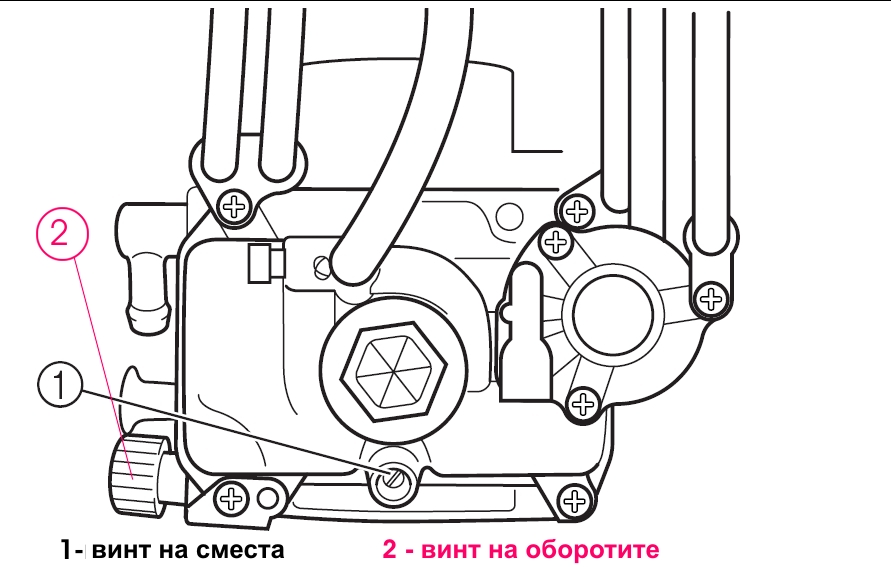 2

1

1- винт на сместа

2 - винт на оборотите