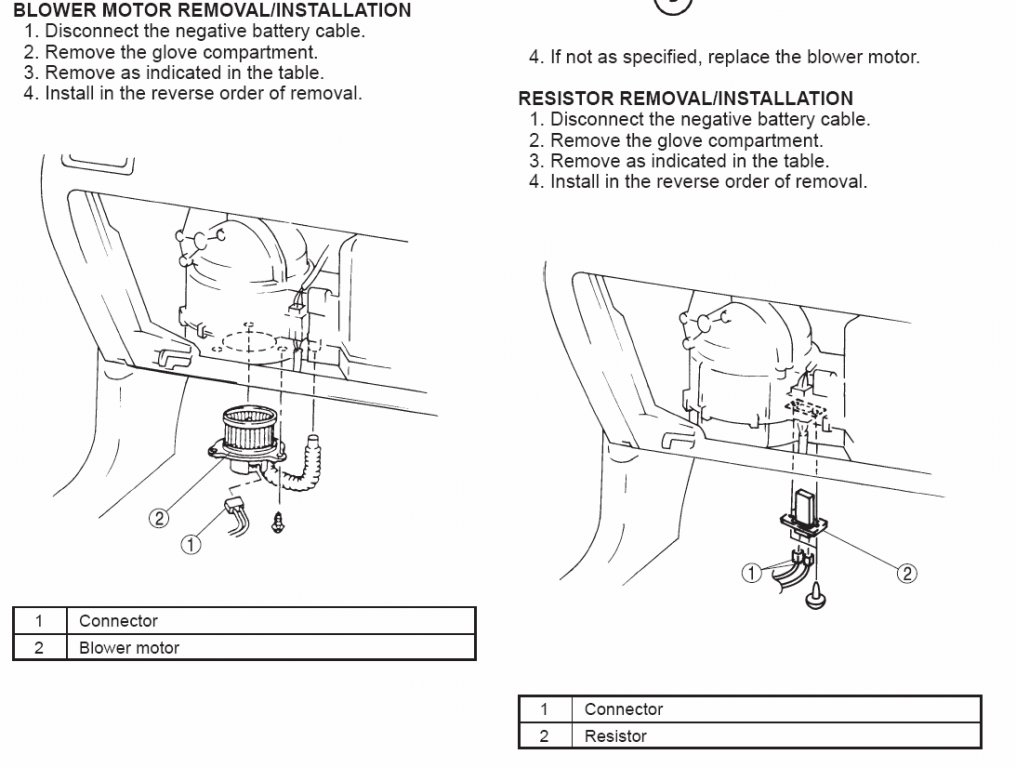 BLOWER MOTOR REMOVAL/INSTALLATION
1. Disconnect the negative battery cable.
2. Remove the glove compartment.
3. Remove as indicated in the table.
4. Install in the reverse order of removal.

②
①

| 1 | Connector |
|---|---|
| 2 | Blower motor |

4. If not as specified, replace the blower motor.

RESISTOR REMOVAL/INSTALLATION
1. Disconnect the negative battery cable.
2. Remove the glove compartment.
3. Remove as indicated in the table.
4. Install in the reverse order of removal.

①
②

| 1 | Connector |
|---|---|
| 2 | Resistor |