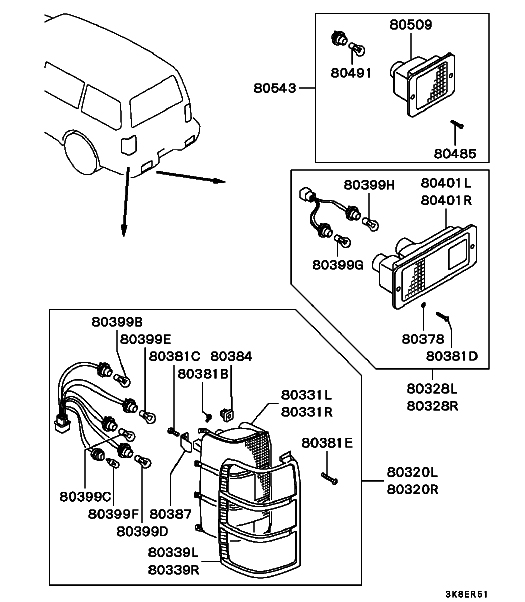 80509
80491
80543
80485
80399H
80401L
80401R
80399G
80378
80381D
80328L
80328R
80399B
80399E
80381C
80384
80381B
80331L
80331R
80381E
80320L
80320R
80399C
80399F
80387
80399D
80339L
80339R
3K8ER51