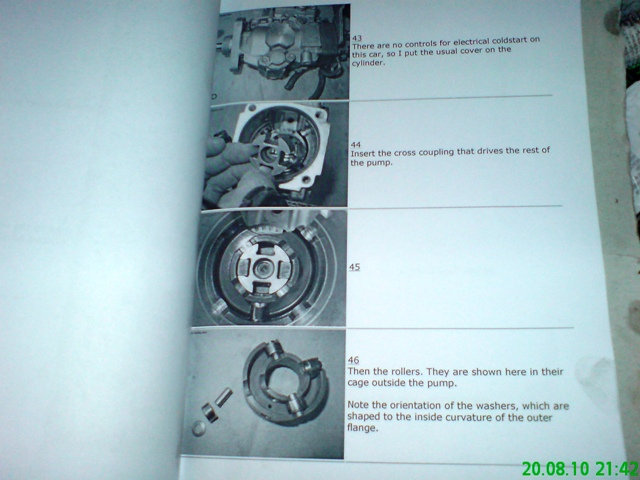 43
There are no controls for electrical coldstart on this car, so I put the usual cover on the cylinder.

44
Insert the cross coupling that drives the rest of the pump.

45

46
Then the rollers. They are shown here in their cage outside the pump.

Note the orientation of the washers, which are shaped to the inside curvature of the outer flange.

20.08.10 21:42