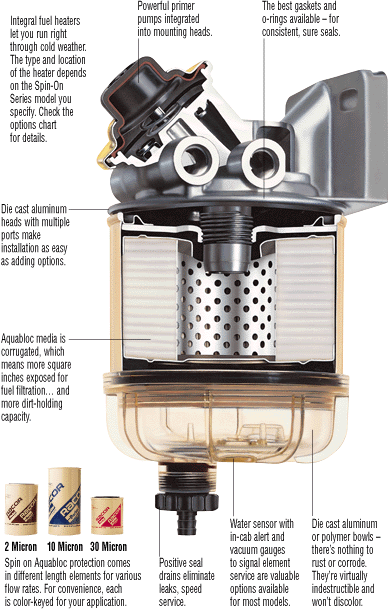 Integral fuel heaters let you run right through cold weather. The type and location of the heater depends on the Spin-On Series model you specify. Check the options chart for details.

Powerful primer pumps integrated into mounting heads.

The best gaskets and o-rings available – for consistent, sure seals.

Die cast aluminum heads with multiple ports make installation as easy as adding options.

Aquabloc media is corrugated, which means more square inches exposed for fuel filtration… and more dirt-holding capacity.

RACOR

RACOR

RACOR

2 Micron 10 Micron 30 Micron

Spin on Aquabloc protection comes in different length elements for various flow rates. For convenience, each is color-keyed for your application.

Positive seal drains eliminate leaks, speed service.

Water sensor with in-cab alert and vacuum gauges to signal element service are valuable options available for most models.

Die cast aluminum or polymer bowls – there's nothing to rust or corrode. They're virtually indestructible and won't discolor.